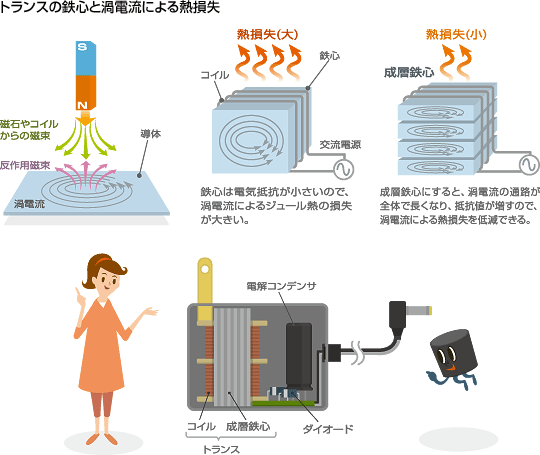 トランスの鉄心と渦電流による熱損失

S

N

磁石やコイルからの磁束

反作用磁束

導体

渦電流

熱損失(大)

コイル

鉄心

交流電源

鉄心は電気抵抗が小さいので、渦電流によるジュール熱の損失が大きい。

熱損失(小)

成層鉄心

成層鉄心にすると、渦電流の通路が全体で長くなり、抵抗値が増すので、渦電流による熱損失を低減できる。

電解コンデンサ

コイル

成層鉄心

ダイオード

トランス